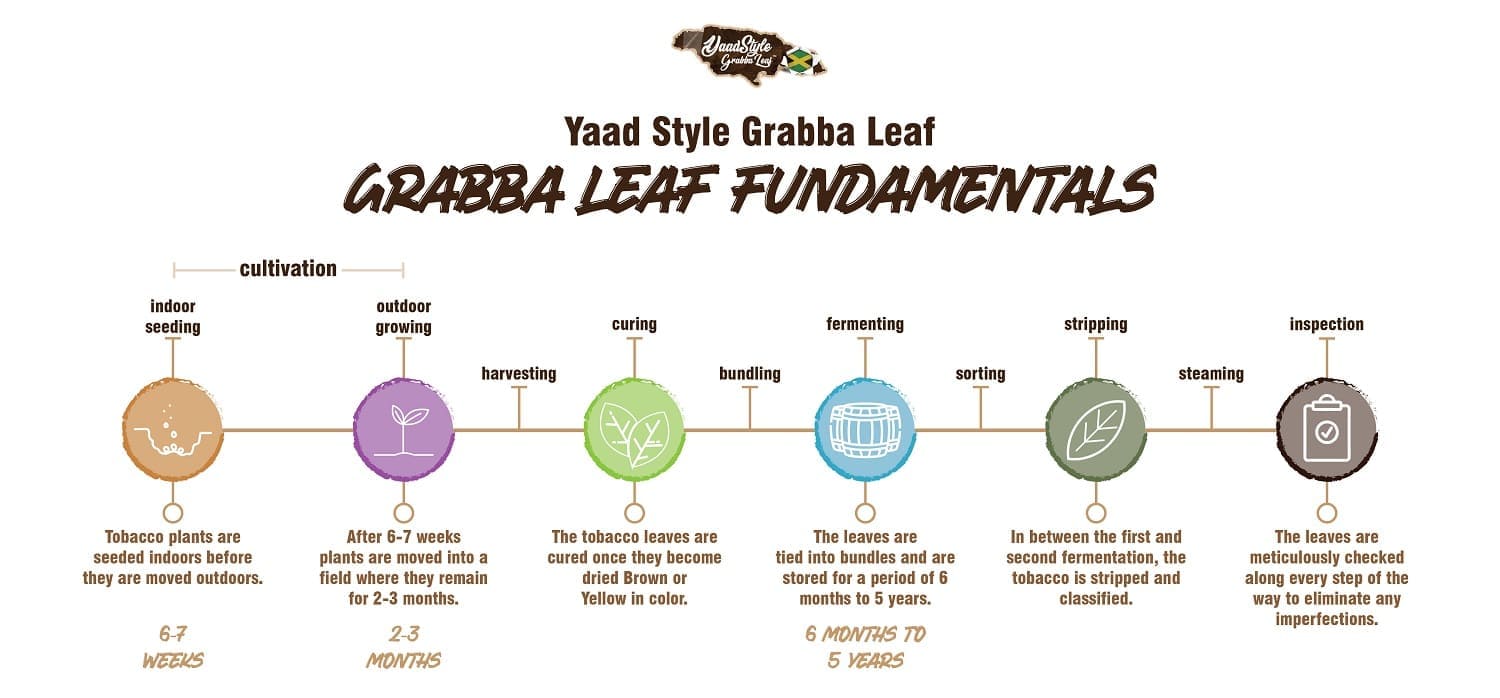 YaadStyle Grabba Leaf

Yaad Style Grabba Leaf
GRABBA LEAF FUNDAMENTALS

cultivation

indoor seeding

outdoor growing

harvesting

curing

bundling

fermenting

sorting

stripping

steaming

inspection

Tobacco plants are seeded indoors before they are moved outdoors.

6-7 WEEKS

After 6-7 weeks plants are moved into a field where they remain for 2-3 months.

2-3 MONTHS

The tobacco leaves are cured once they become dried Brown or Yellow in color.

The leaves are tied into bundles and are stored for a period of 6 months to 5 years.

6 MONTHS TO 5 YEARS

In between the first and second fermentation, the tobacco is stripped and classified.

The leaves are meticulously checked along every step of the way to eliminate any imperfections.